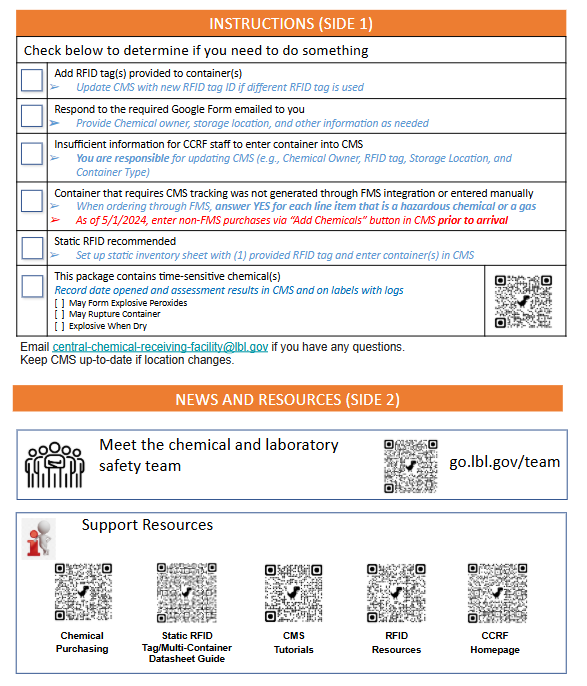 INSTRUCTIONS (SIDE 1)

Check below to determine if you need to do something

Add RFID tag(s) provided to container(s)
➢ Update CMS with new RFID tag ID if different RFID tag is used

Respond to the required Google Form emailed to you
➢ Provide Chemical owner, storage location, and other information as needed

Insufficient information for CCRF staff to enter container into CMS
➢ You are responsible for updating CMS (e.g., Chemical Owner, RFID tag, Storage Location, and Container Type)

Container that requires CMS tracking was not generated through FMS integration or entered manually
➢ When ordering through FMS, answer YES for each line item that is a hazardous chemical or a gas
➢ As of 5/1/2024, enter non-FMS purchases via "Add Chemicals" button in CMS prior to arrival

Static RFID recommended
➢ Set up static inventory sheet with (1) provided RFID tag and enter container(s) in CMS

This package contains time-sensitive chemical(s)
Record date opened and assessment results in CMS and on labels with logs
[ ] May Form Explosive Peroxides
[ ] May Rupture Container
[ ] Explosive When Dry

Email central-chemical-receiving-facility@lbl.gov if you have any questions.
Keep CMS up-to-date if location changes.

NEWS AND RESOURCES (SIDE 2)

Meet the chemical and laboratory safety team

go.lbl.gov/team

Support Resources

Chemical Purchasing

Static RFID Tag/Multi-Container Datasheet Guide

CMS Tutorials

RFID Resources

CCRF Homepage